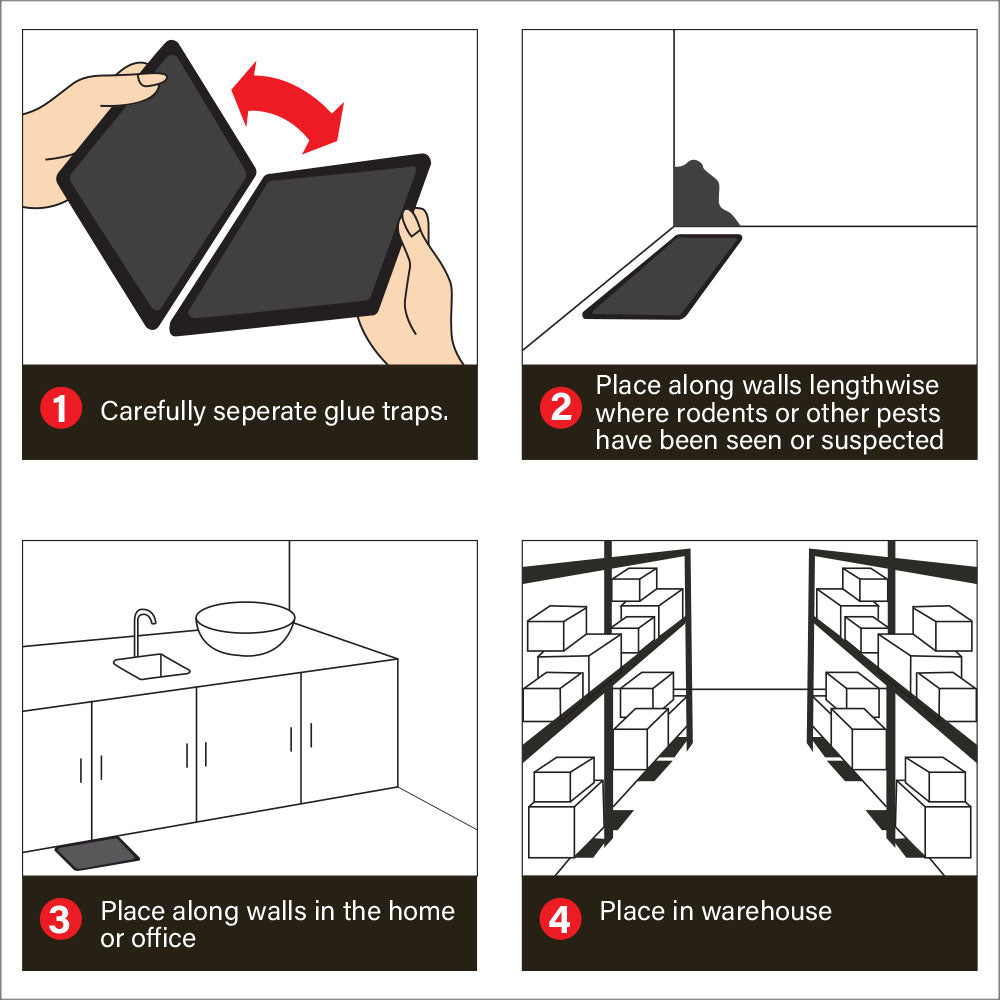 1 Carefully seperate glue traps.

2 Place along walls lengthwise where rodents or other pests have been seen or suspected

3 Place along walls in the home or office

4 Place in warehouse